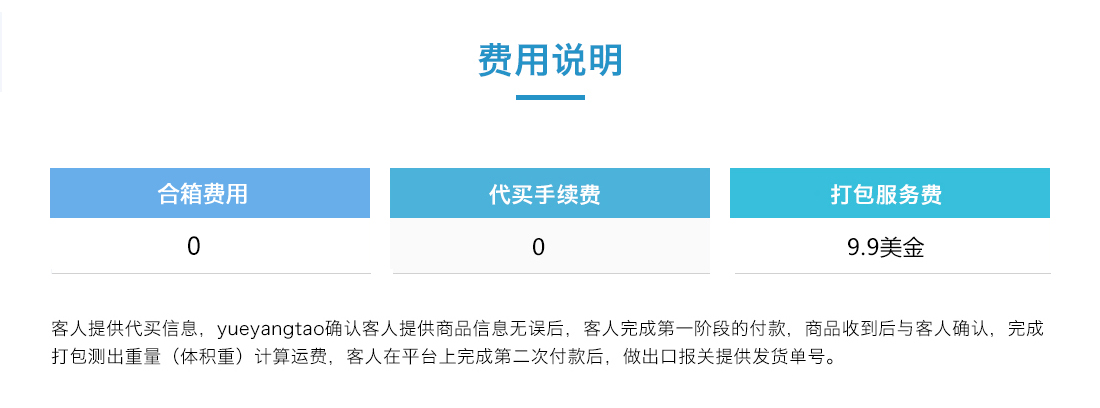 费用说明

| 合箱费用 | 代买手续费 | 打包服务费 |
|---|---|---|
| 0 | 0 | 9.9美金 |

客人提供代买信息，yueyangtao确认客人提供商品信息无误后，客人完成第一阶段的付款，商品收到后与客人确认，完成打包测出重量（体积重）计算运费，客人在平台上完成第二次付款后，做出口报关提供发货单号。